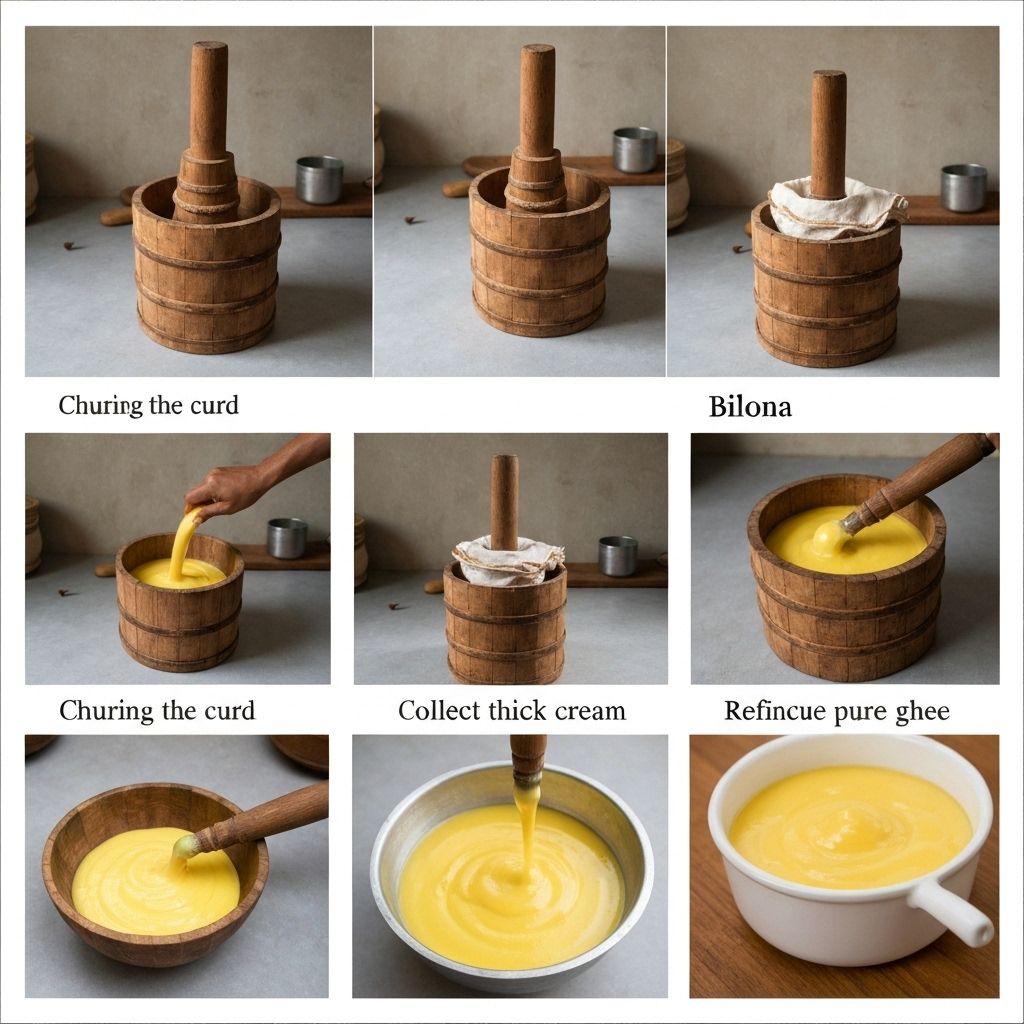 Churing the curd

Bilona

Churing the curd

Collect thick cream

Refincue pure ghee